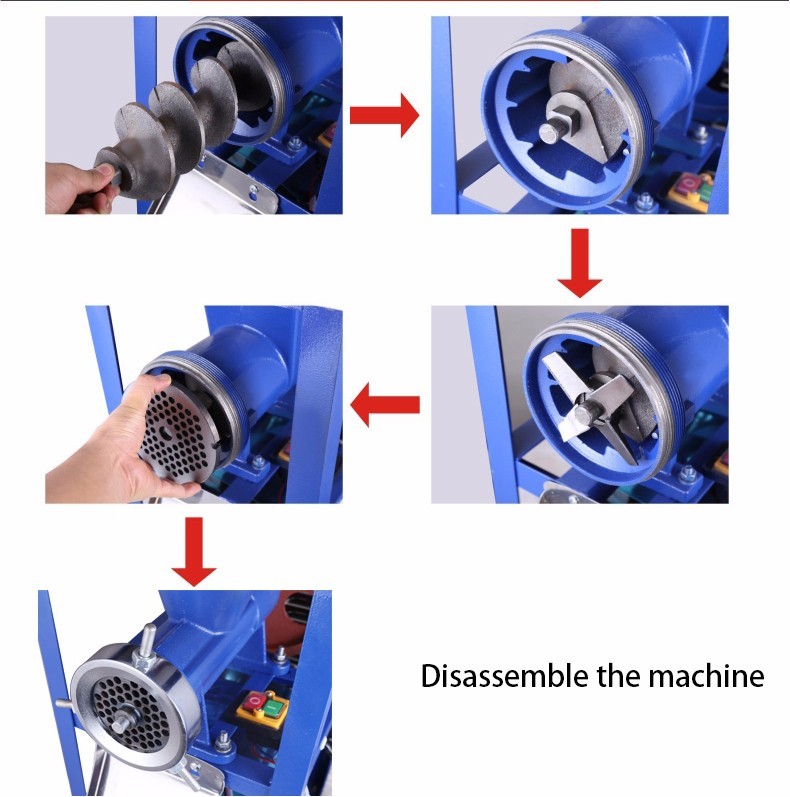 Disassemble the machine