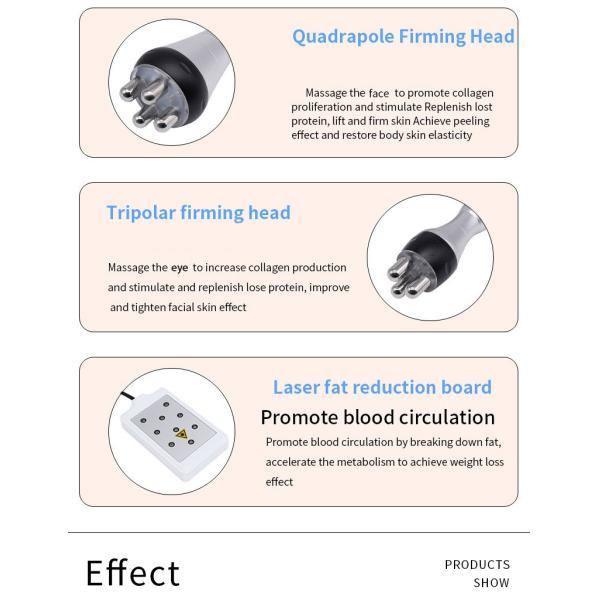 Quadrapole Firming Head

Massage the face to promote collagen proliferation and stimulate Replenish lost protein, lift and firm skin Achieve peeling effect and restore body skin elasticity

Tripolar firming head

Massage the eye to increase collagen production and stimulate and replenish lose protein, improve and tighten facial skin effect

Laser fat reduction board

Promote blood circulation

Promote blood circulation by breaking down fat, accelerate the metabolism to achieve weight loss effect

Effect

PRODUCTS SHOW