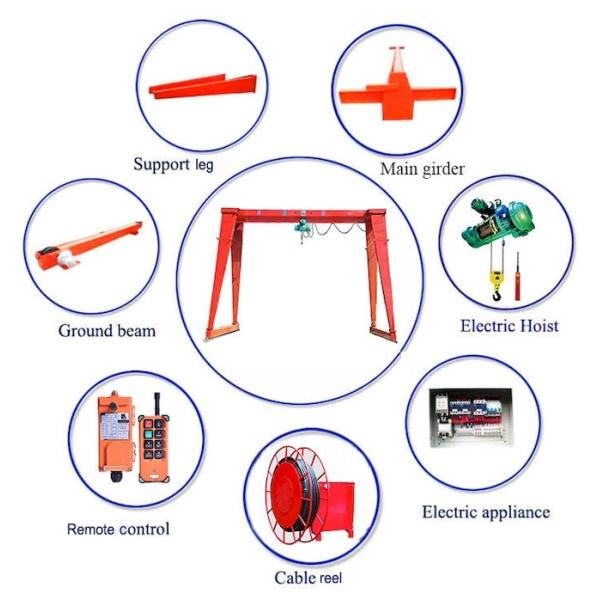 Support leg

Main girder

Ground beam

Electric Hoist

Remote control

Electric appliance

Cable reel