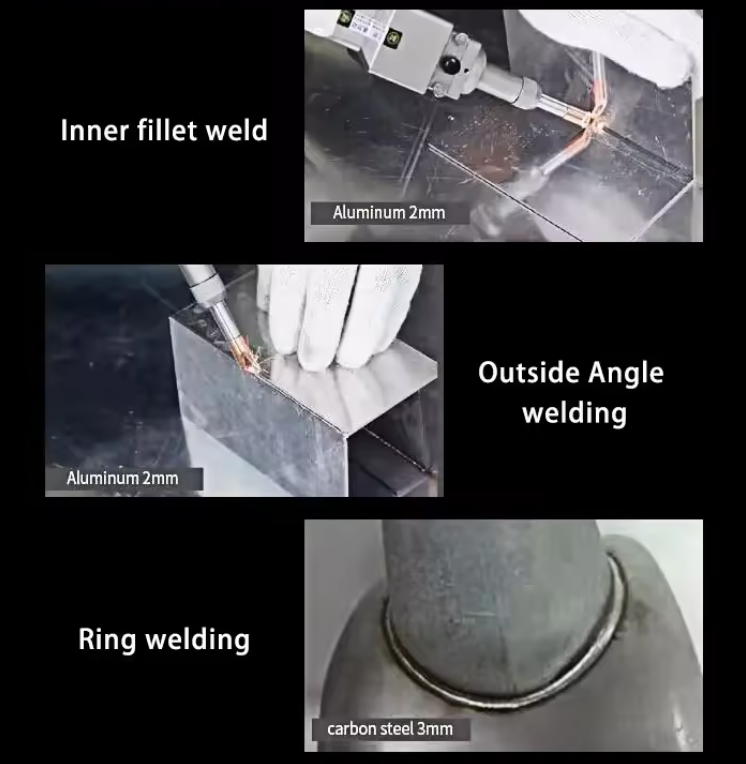 Inner fillet weld

Aluminum 2mm

Aluminum 2mm

Outside Angle welding

Ring welding

carbon steel 3mm