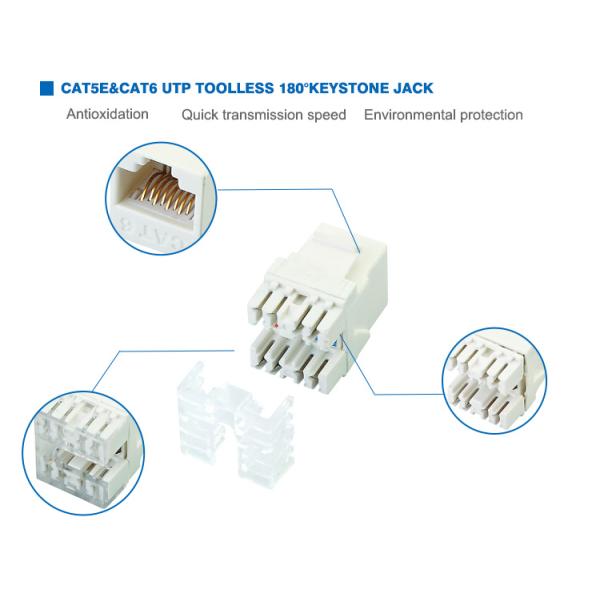 CAT5E&CAT6 UTP TOOLLESS 180°KEYSTONE JACK

Antioxidation Quick transmission speed Environmental protection

CAT6