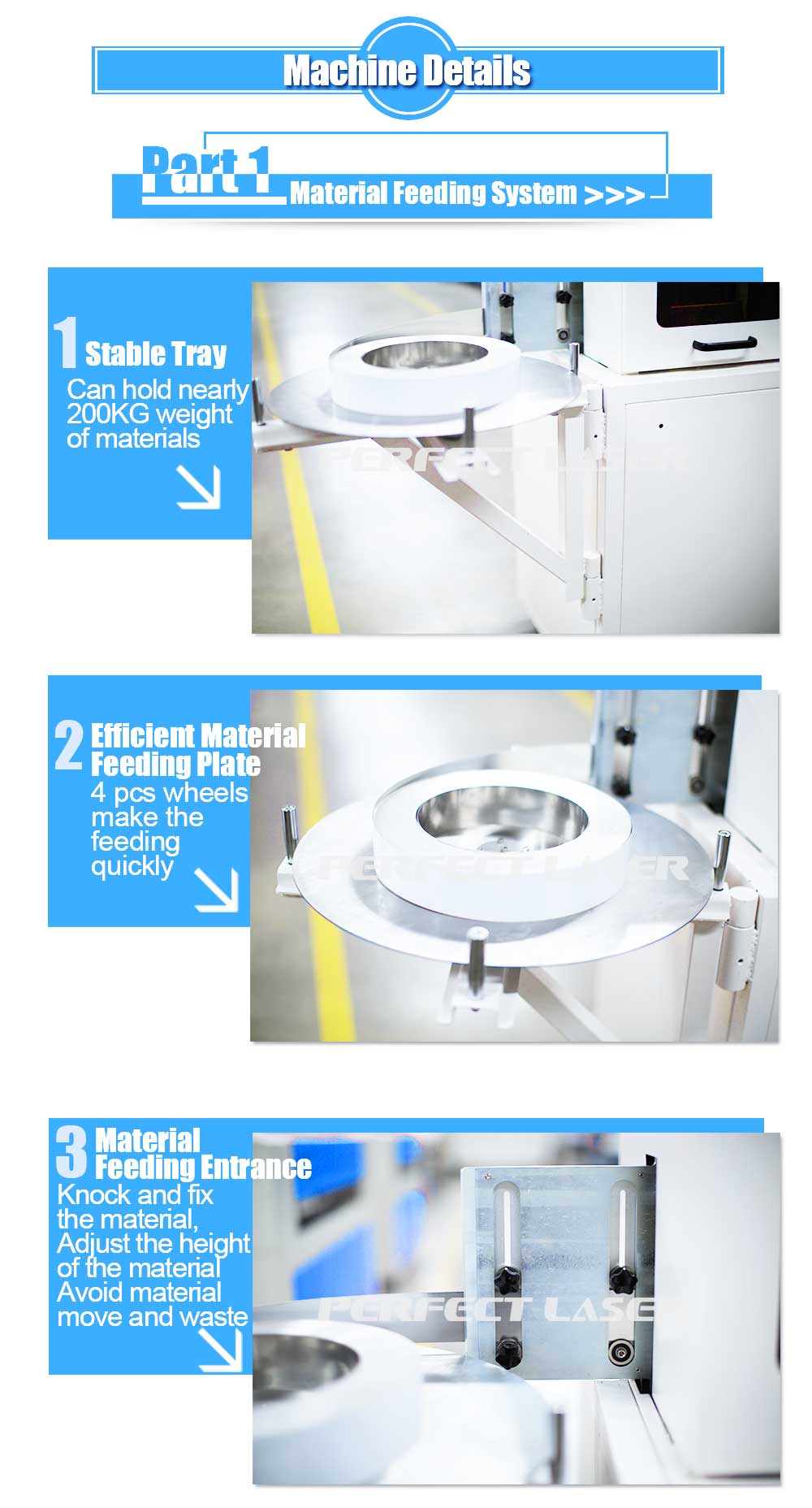 Machine Details

Part 1 Material Feeding System >>>

1 Stable Tray
Can hold nearly 200KG weight of materials

PERFECT LASER

2 Efficient Material Feeding Plate
4 pcs wheels make the feeding quickly

PERFECT LASER

3 Material Feeding Entrance
Knock and fix the material, Adjust the height of the material Avoid material move and waste

PERFECT LASER