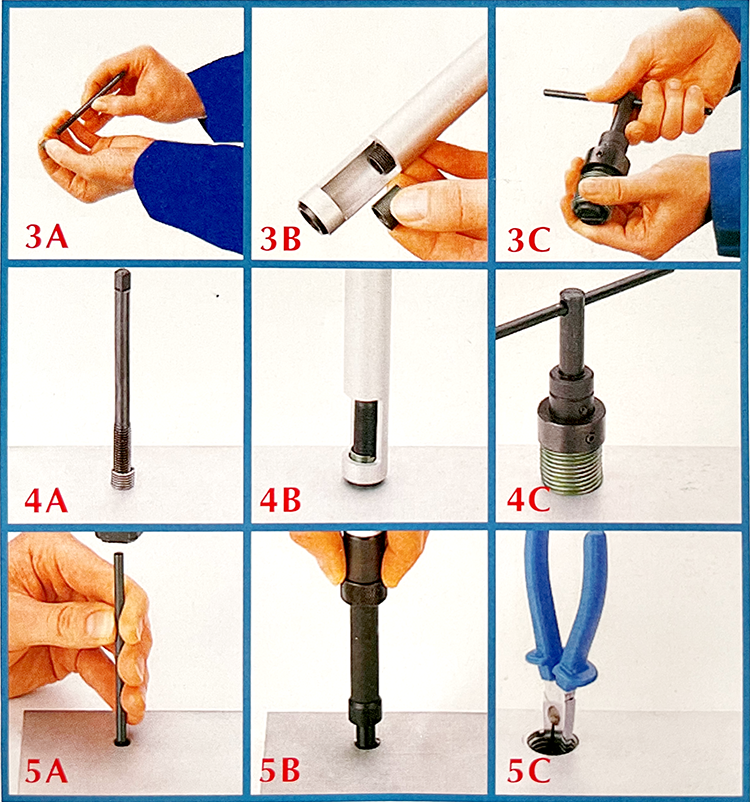 3A
3B
3C
4A
4B
4C
5A
5B
5C