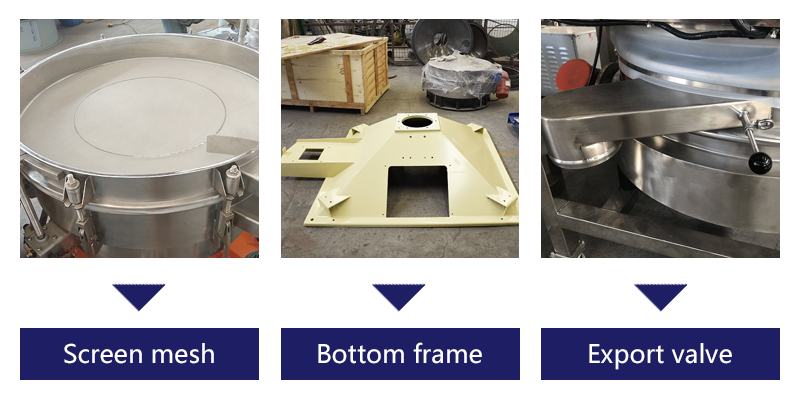 Screen mesh

Bottom frame

Export valve