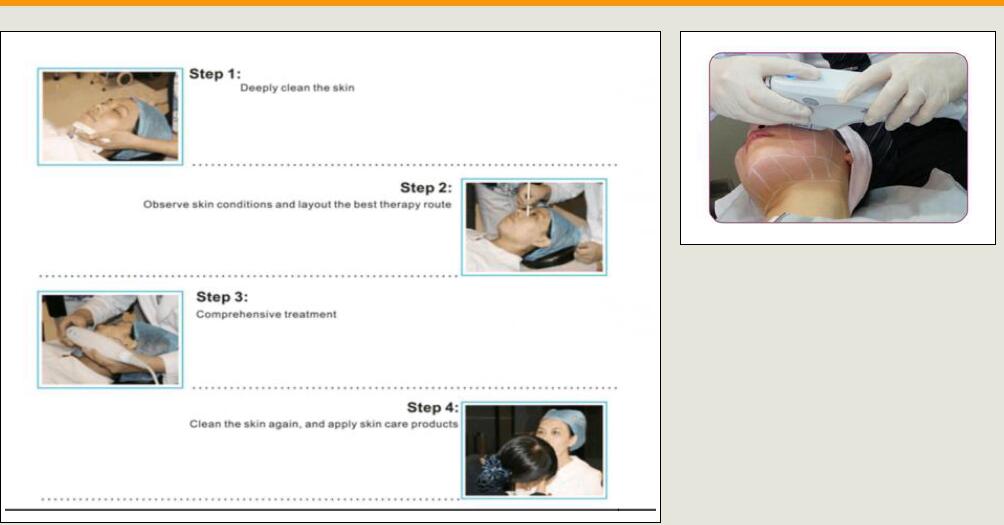 Step 1:
Deeply clean the skin

Step 2:
Observe skin conditions and layout the best therapy route

Step 3:
Comprehensive treatment

Step 4:
Clean the skin again, and apply skin care products