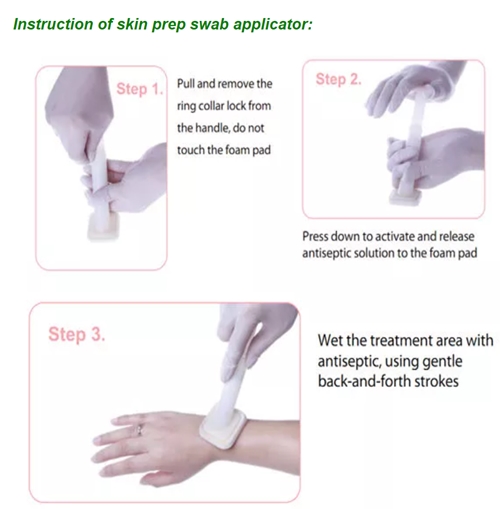 Instruction of skin prep swab applicator:

Step 1.

Pull and remove the ring collar lock from the handle, do not touch the foam pad

Step 2.

Press down to activate and release antiseptic solution to the foam pad

Step 3.

Wet the treatment area with antiseptic, using gentle back-and-forth strokes