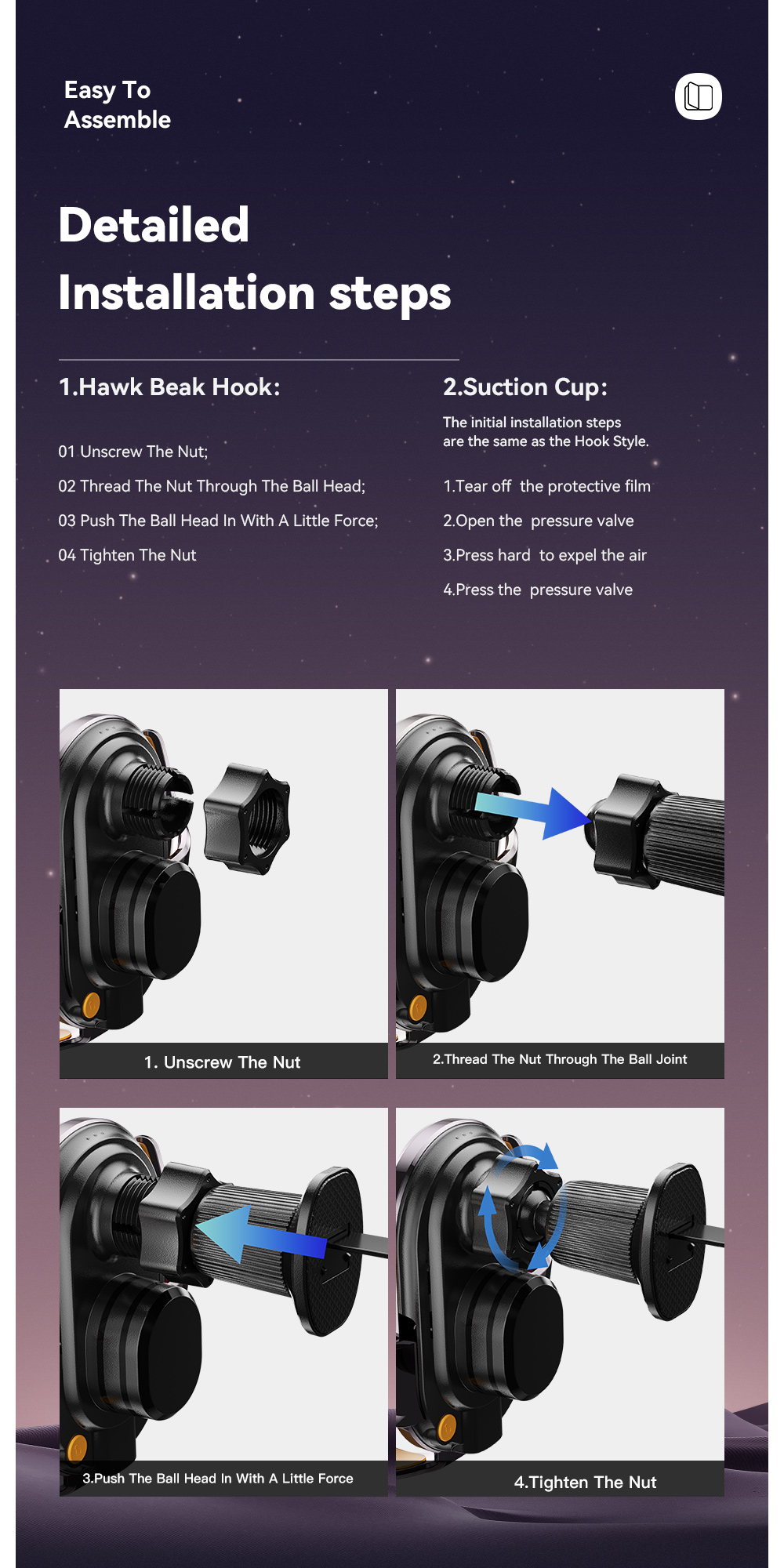 Easy To
Assemble

Detailed
Installation steps

1.Hawk Beak Hook:

01 Unscrew The Nut;
02 Thread The Nut Through The Ball Head;
03 Push The Ball Head In With A Little Force;
04 Tighten The Nut

2.Suction Cup:

The initial installation steps are the same as the Hook Style.

1.Tear off the protective film
2.Open the pressure valve
3.Press hard to expel the air
4.Press the pressure valve

1. Unscrew The Nut

2.Thread The Nut Through The Ball Joint

3.Push The Ball Head In With A Little Force

4.Tighten The Nut