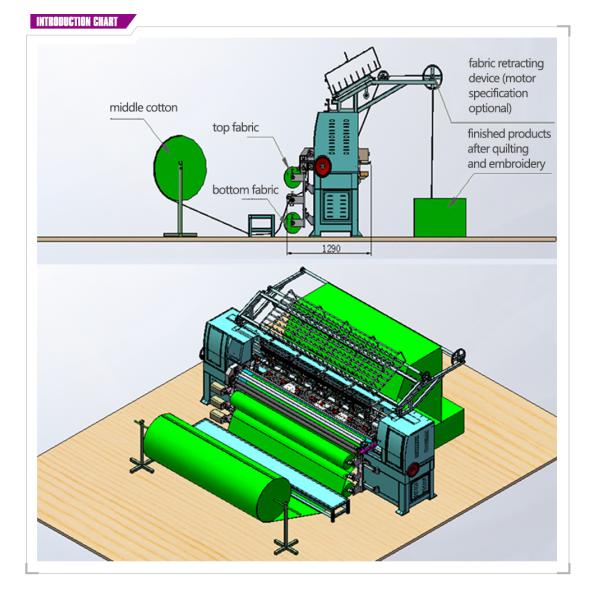 INTRODUCTION CHART

middle cotton

top fabric

bottom fabric

fabric retracting device (motor specification optional)

finished products after quilting and embroidery

1290