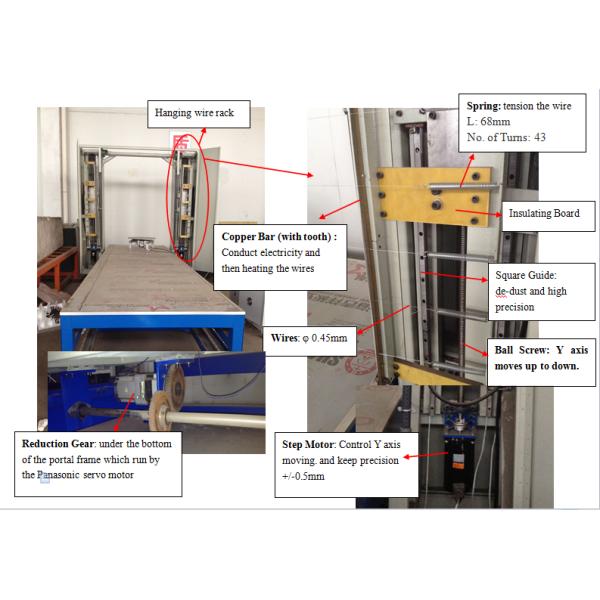 Hanging wire rack

Spring: tension the wire
L: 68mm
No. of Turns: 43

Insulating Board

Copper Bar (with tooth) :
Conduct electricity and then heating the wires

Square Guide:
de-dust and high precision

Wires: φ 0.45mm

Ball Screw: Y axis moves up to down.

Reduction Gear: under the bottom of the portal frame which run by the Panasonic servo motor

Step Motor: Control Y axis moving. and keep precision +/-0.5mm