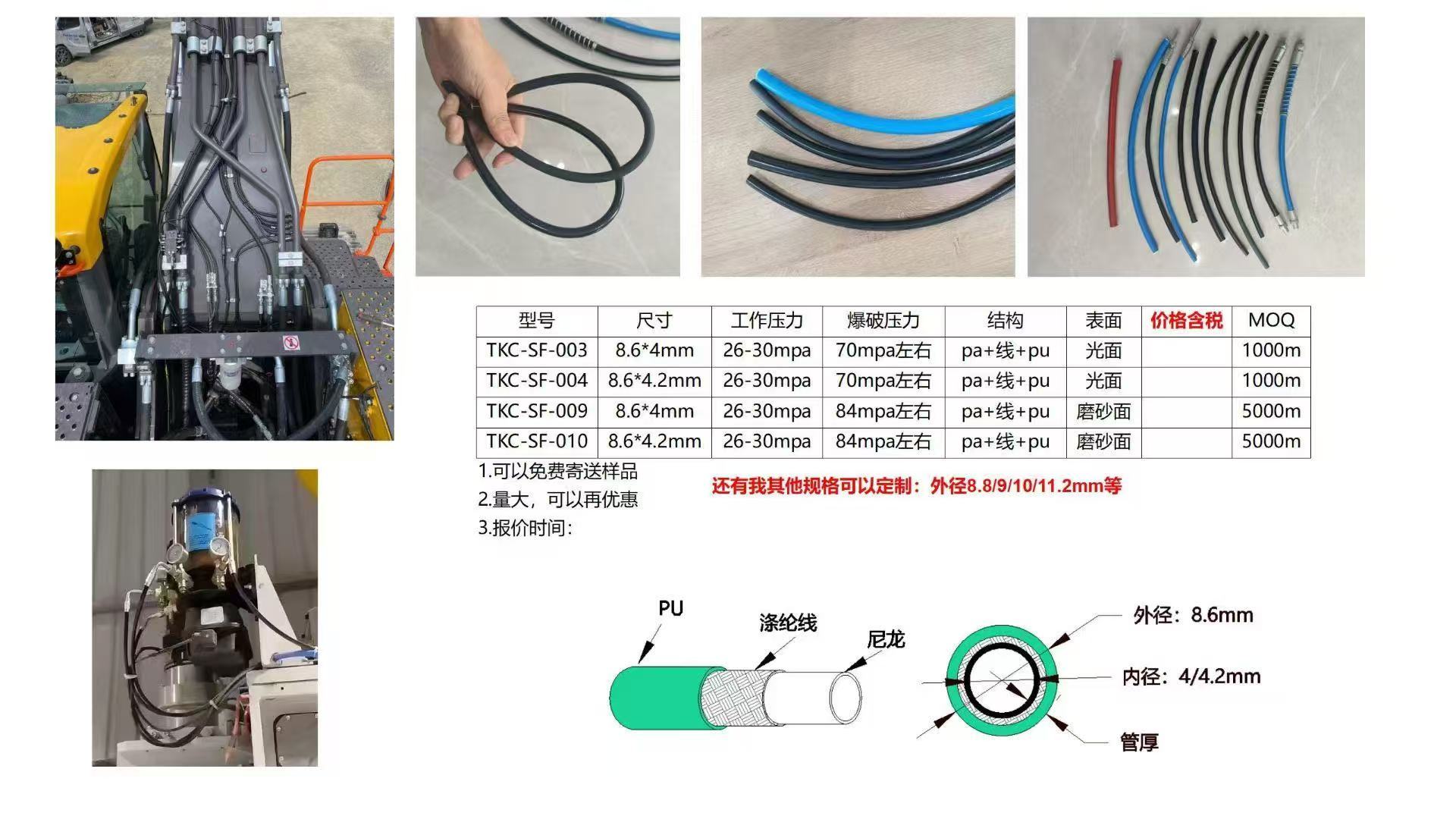 | 型号 | 尺寸 | 工作压力 | 爆破压力 | 结构 | 表面 | 价格含税 | MOQ |
|---|---|---|---|---|---|---|---|
| TKC-SF-003 | 8.6*4mm | 26-30mpa | 70mpa左右 | pa+线+pu | 光面 | | 1000m |
| TKC-SF-004 | 8.6*4.2mm | 26-30mpa | 70mpa左右 | pa+线+pu | 光面 | | 1000m |
| TKC-SF-009 | 8.6*4mm | 26-30mpa | 84mpa左右 | pa+线+pu | 磨砂面 | | 5000m |
| TKC-SF-010 | 8.6*4.2mm | 26-30mpa | 84mpa左右 | pa+线+pu | 磨砂面 | | 5000m |

1.可以免费寄送样品
2.量大，可以再优惠
3.报价时间：

还有我其他规格可以定制：外径8.8/9/10/11.2mm等

PU
涤纶线
尼龙

外径：8.6mm
内径：4/4.2mm
管厚