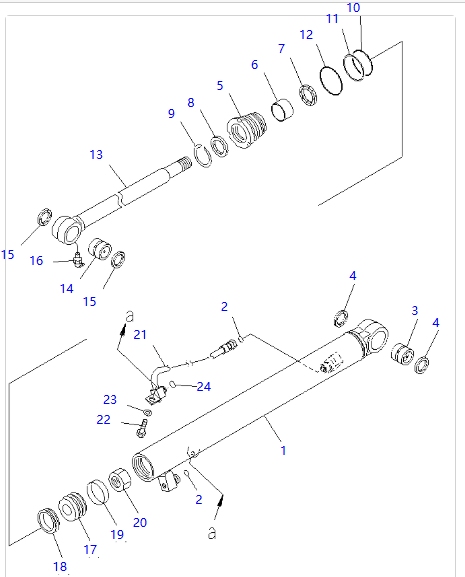 10
11
12
7
6
5
8
9
13
15
16
14
15
4
2
3
4
a
21
24
23
22
1
2
a
20
19
17
18