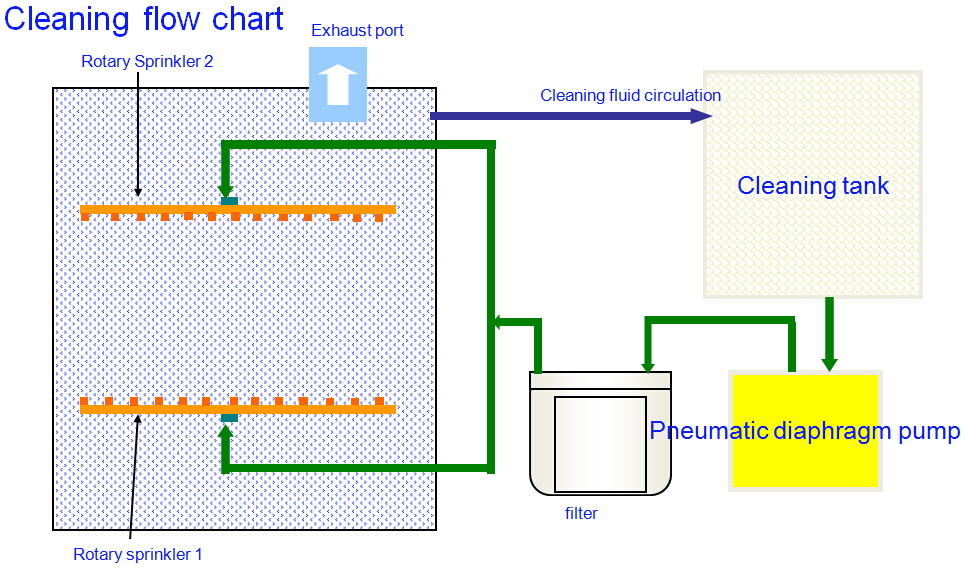 Cleaning flow chart

Exhaust port

Rotary Sprinkler 2

Cleaning fluid circulation

Cleaning tank

Pneumatic diaphragm pump

filter

Rotary sprinkler 1