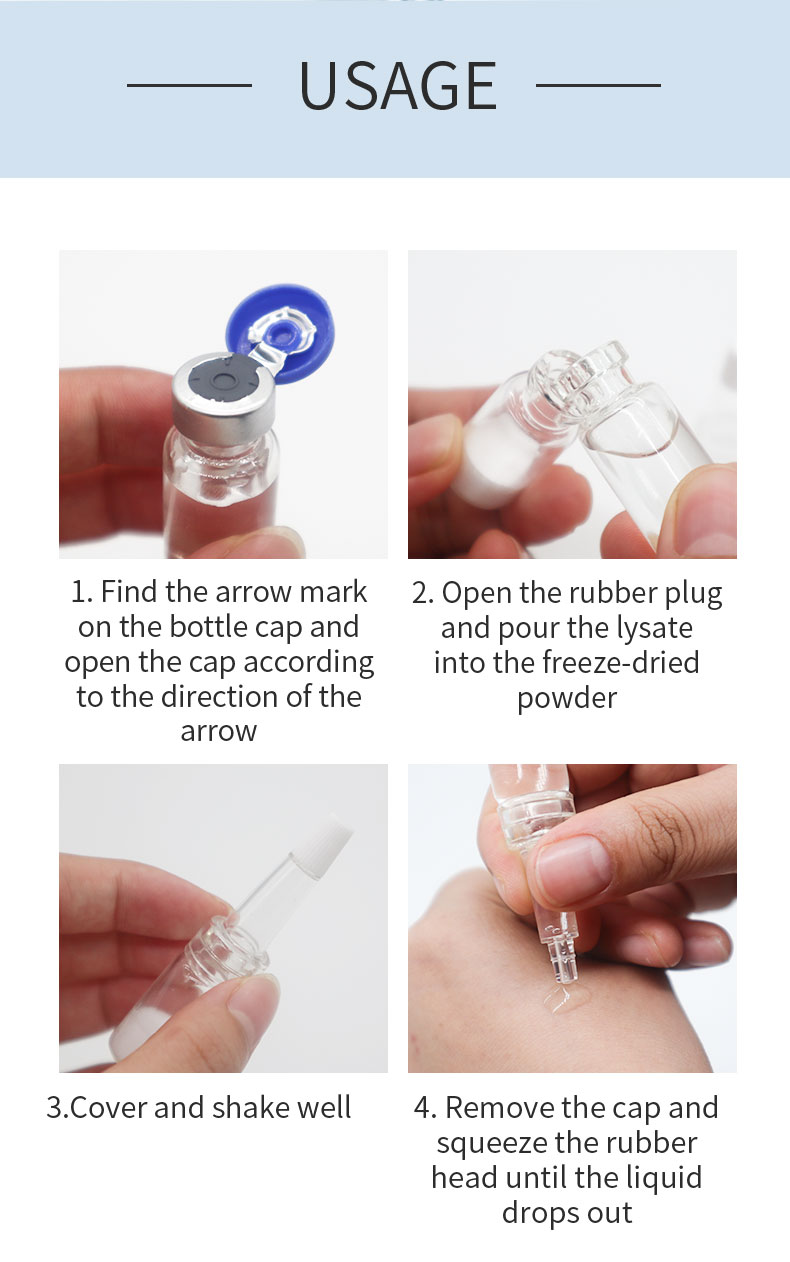 USAGE

1. Find the arrow mark on the bottle cap and open the cap according to the direction of the arrow

2. Open the rubber plug and pour the lysate into the freeze-dried powder

3.Cover and shake well

4. Remove the cap and squeeze the rubber head until the liquid drops out