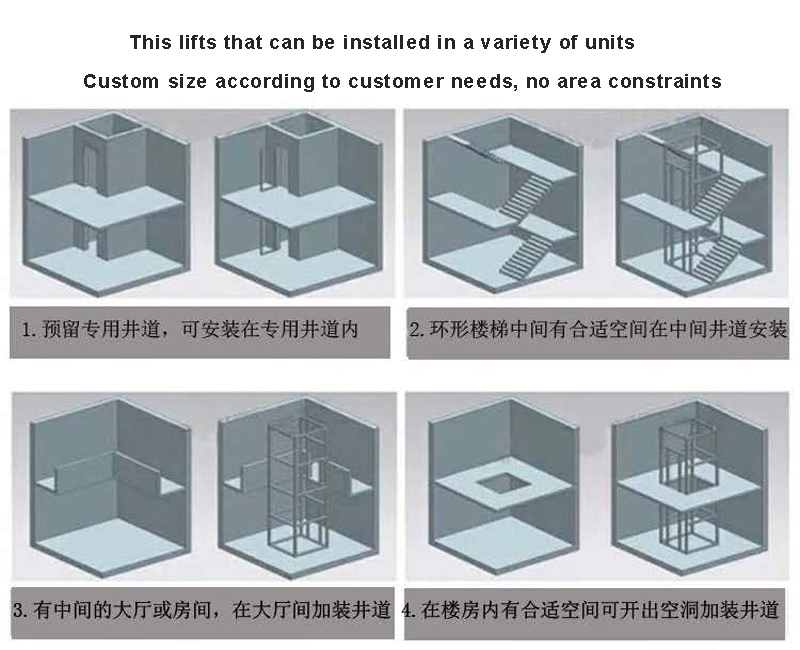 This lifts that can be installed in a variety of units

Custom size according to customer needs, no area constraints

1. 预留专用井道，可安装在专用井道内

2. 环形楼梯中间有合适空间在中间井道安装

3. 有中间的大厅或房间，在大厅间加装井道

4. 在楼房内有合适空间可开出空洞加装井道