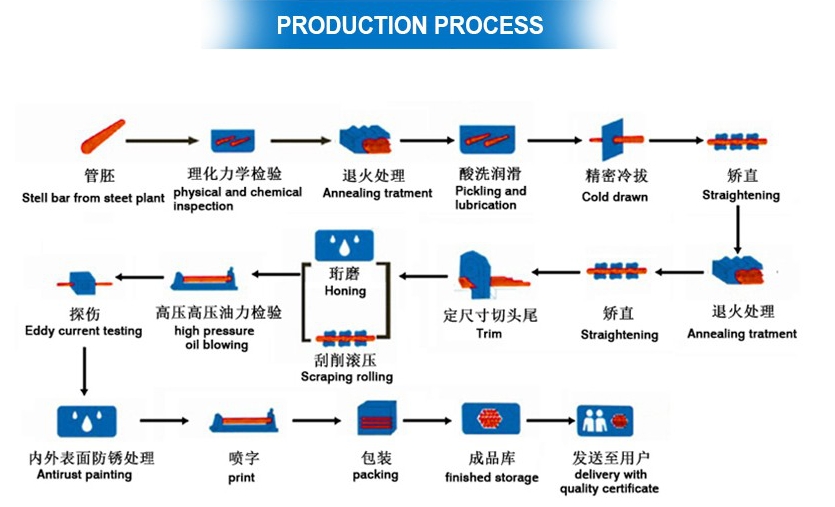 PRODUCTION PROCESS

管胚
Stell bar from steet plant

理化力学检验
physical and chemical inspection

退火处理
Annealing tratment

酸洗润滑
Pickling and lubrication

精密冷拔
Cold drawn

矫直
Straightening

退火处理
Annealing tratment

矫直
Straightening

定尺寸切头尾
Trim

珩磨
Honing

刮削滚压
Scraping rolling

高压高压油力检验
high pressure oil blowing

探伤
Eddy current testing

内外表面防锈处理
Antirust painting

喷字
print

包装
packing

成品库
finished storage

发送至用户
delivery with quality certificate