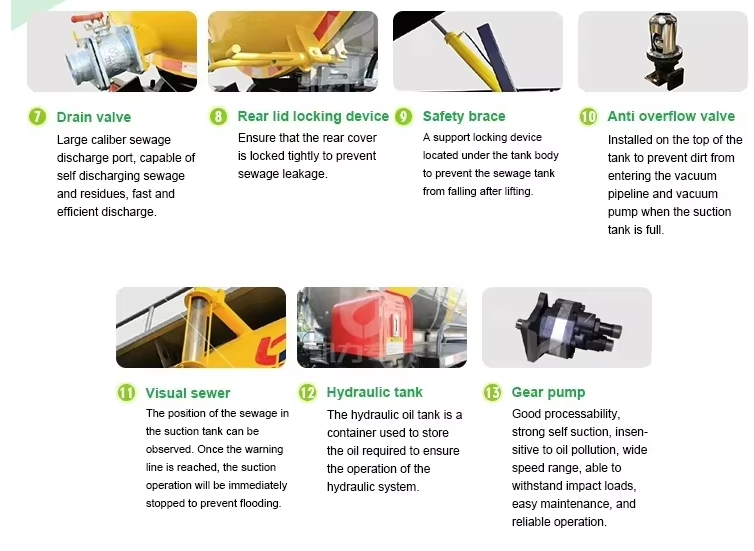 7 Drain valve
Large caliber sewage discharge port, capable of self discharging sewage and residues, fast and efficient discharge.

8 Rear lid locking device
Ensure that the rear cover is locked tightly to prevent sewage leakage.

9 Safety brace
A support locking device located under the tank body to prevent the sewage tank from falling after lifting.

10 Anti overflow valve
Installed on the top of the tank to prevent dirt from entering the vacuum pipeline and vacuum pump when the suction tank is full.

11 Visual sewer
The position of the sewage in the suction tank can be observed. Once the warning line is reached, the suction operation will be immediately stopped to prevent flooding.

12 Hydraulic tank
The hydraulic oil tank is a container used to store the oil required to ensure the operation of the hydraulic system.

13 Gear pump
Good processability, strong self suction, insensitive to oil pollution, wide speed range, able to withstand impact loads, easy maintenance, and reliable operation.