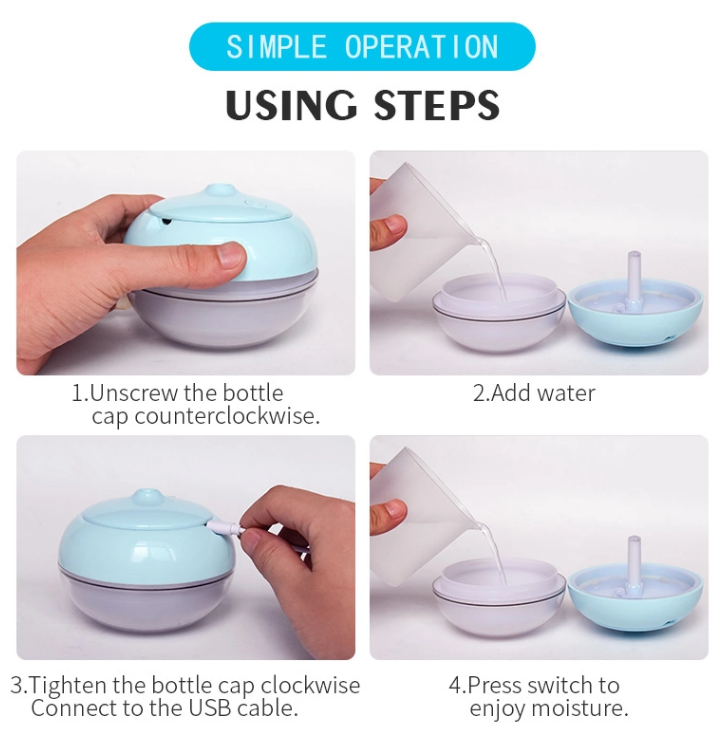 SIMPLE OPERATION

USING STEPS

1.Unscrew the bottle cap counterclockwise.

2.Add water

3.Tighten the bottle cap clockwise Connect to the USB cable.

4.Press switch to enjoy moisture.