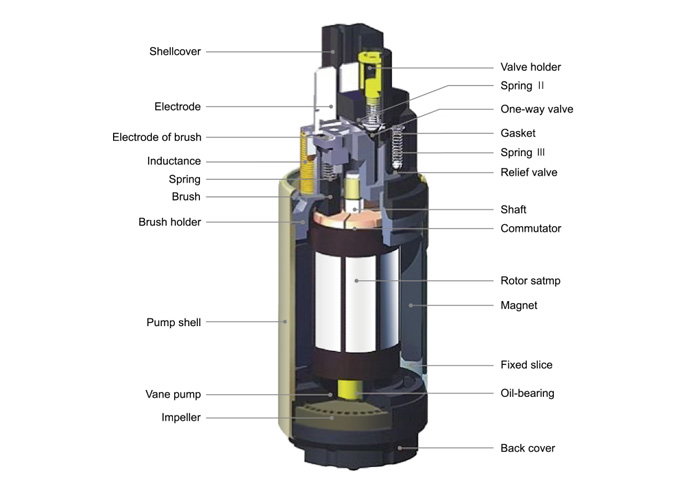 Shellcover
Electrode
Electrode of brush
Inductance
Spring
Brush
Brush holder
Pump shell
Vane pump
Impeller

Valve holder
Spring II
One-way valve
Gasket
Spring III
Relief valve
Shaft
Commutator
Rotor satmp
Magnet
Fixed slice
Oil-bearing
Back cover