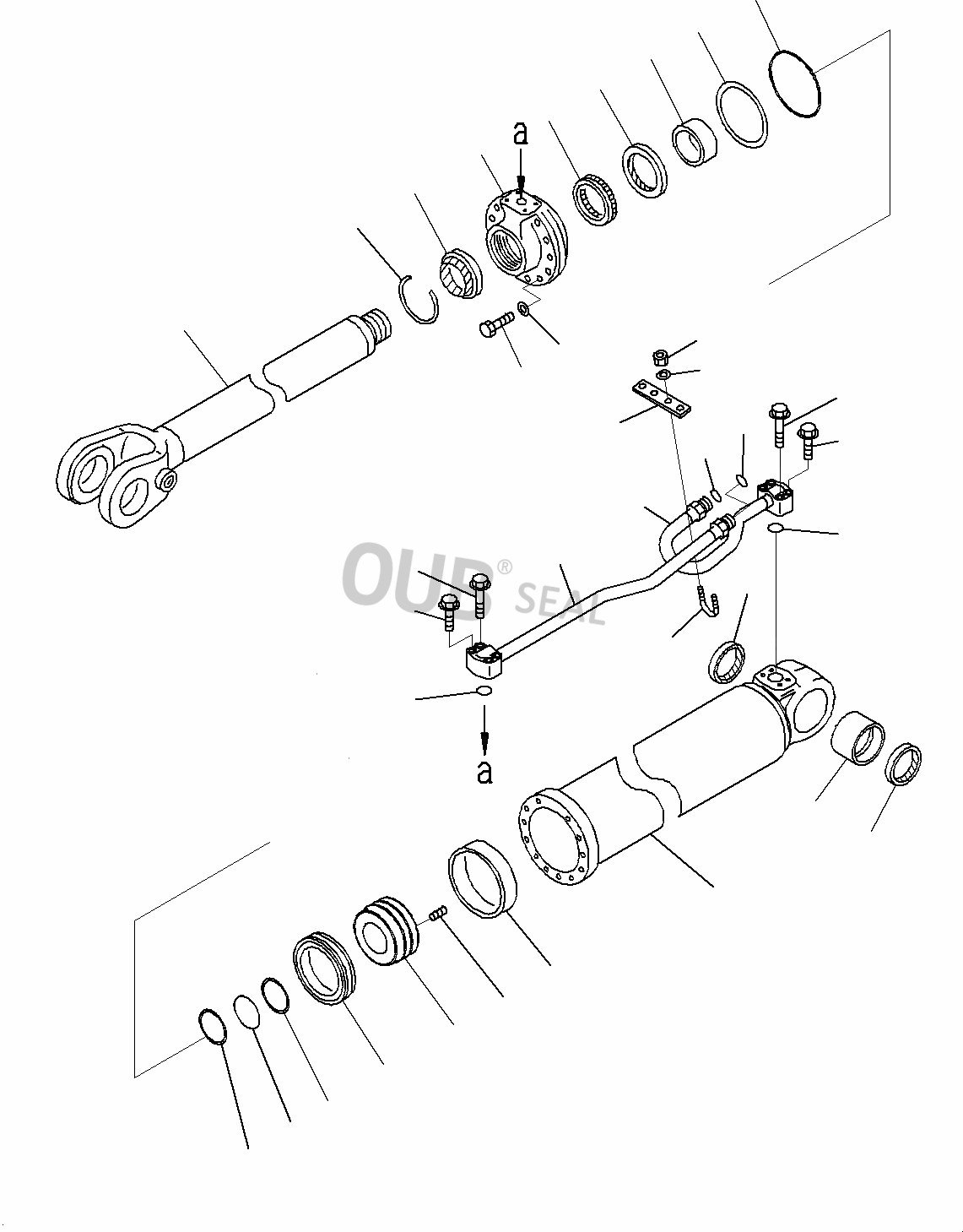 a

OUB® SEAL

a