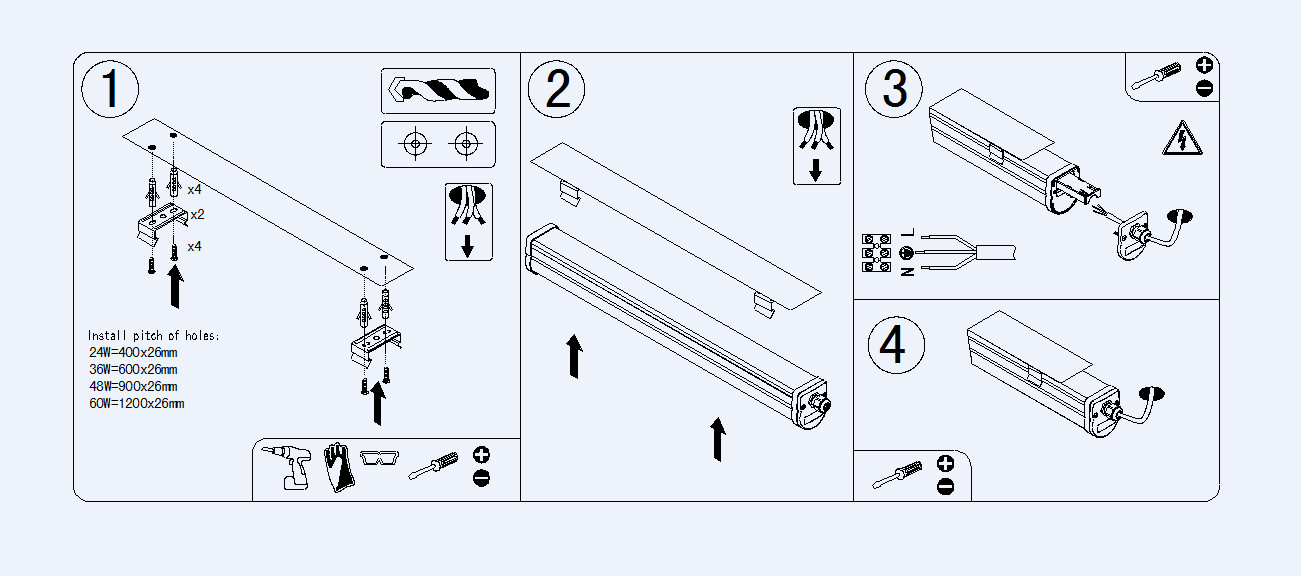 1

x4
x2
x4

Install pitch of holes:
24W=400x26mm
36W=600x26mm
48W=900x26mm
60W=1200x26mm

2

3

L
N

4