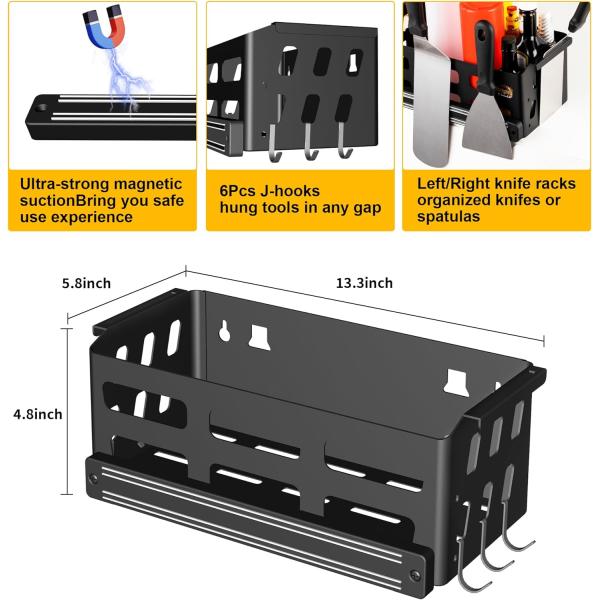 Ultra-strong magnetic suctionBring you safe use experience

6Pcs J-hooks hung tools in any gap

Left/Right knife racks organized knifes or spatulas

5.8inch

13.3inch

4.8inch