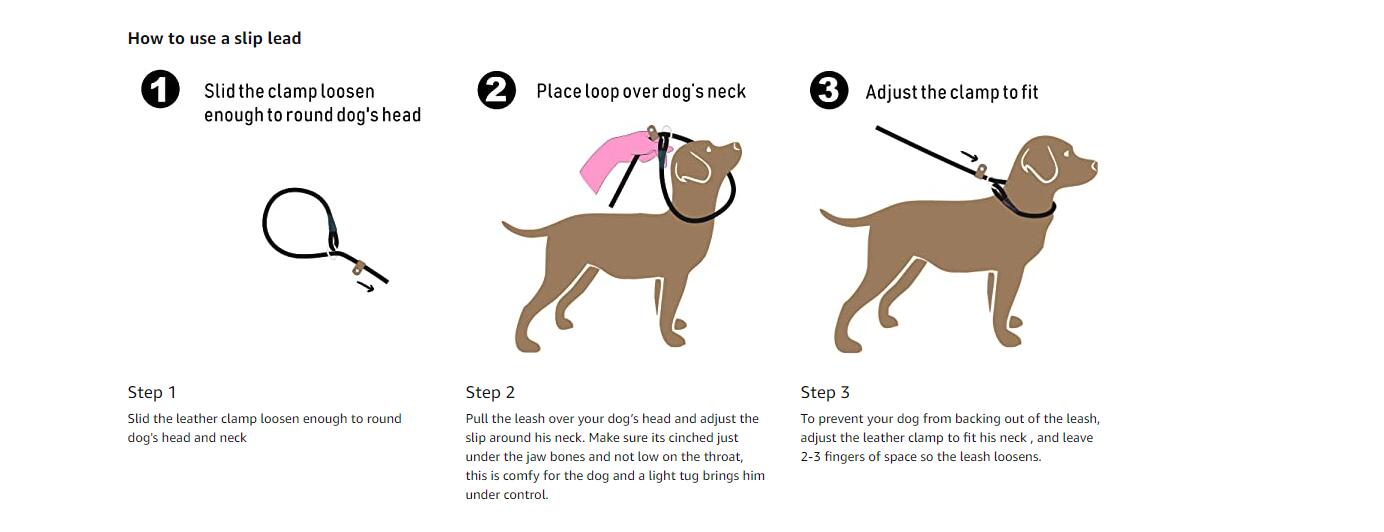 How to use a slip lead

1 Slid the clamp loosen enough to round dog's head

2 Place loop over dog's neck

3 Adjust the clamp to fit

Step 1
Slid the leather clamp loosen enough to round dog's head and neck

Step 2
Pull the leash over your dog's head and adjust the slip around his neck. Make sure its cinched just under the jaw bones and not low on the throat, this is comfy for the dog and a light tug brings him under control.

Step 3
To prevent your dog from backing out of the leash, adjust the leather clamp to fit his neck , and leave 2-3 fingers of space so the leash loosens.