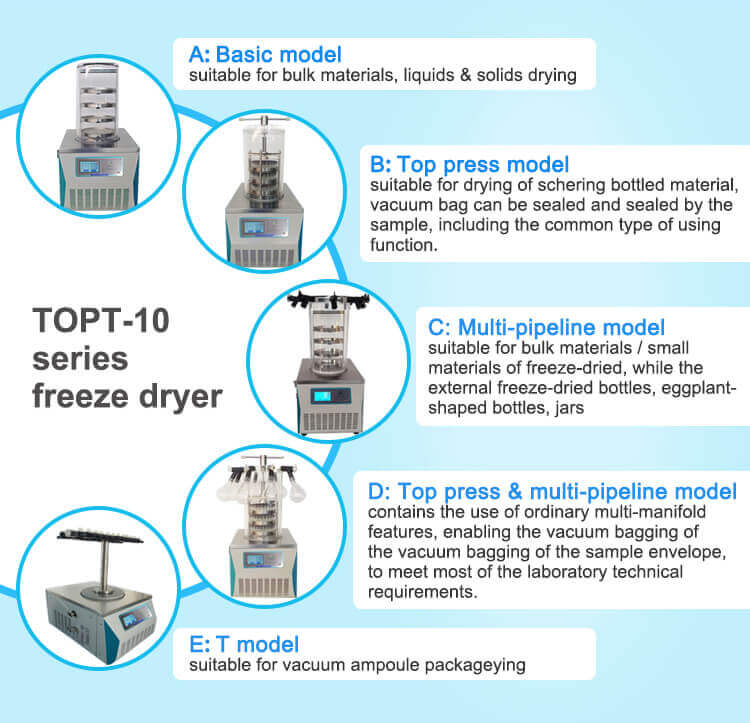 A: Basic model
suitable for bulk materials, liquids & solids drying

B: Top press model
suitable for drying of schering bottled material, vacuum bag can be sealed and sealed by the sample, including the common type of using function.

TOPT-10 series freeze dryer

C: Multi-pipeline model
suitable for bulk materials / small materials of freeze-dried, while the external freeze-dried bottles, eggplant-shaped bottles, jars

D: Top press & multi-pipeline model
contains the use of ordinary multi-manifold features, enabling the vacuum bagging of the vacuum bagging of the sample envelope, to meet most of the laboratory technical requirements.

E: T model
suitable for vacuum ampoule packageying