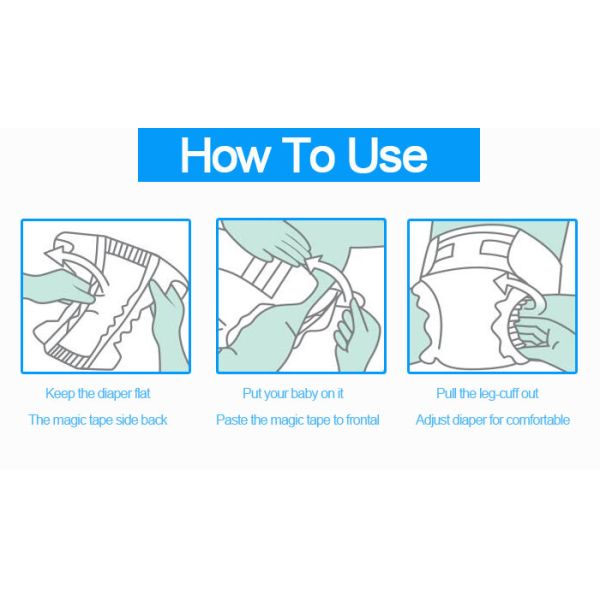 How To Use

Keep the diaper flat
The magic tape side back

Put your baby on it
Paste the magic tape to frontal

Pull the leg-cuff out
Adjust diaper for comfortable