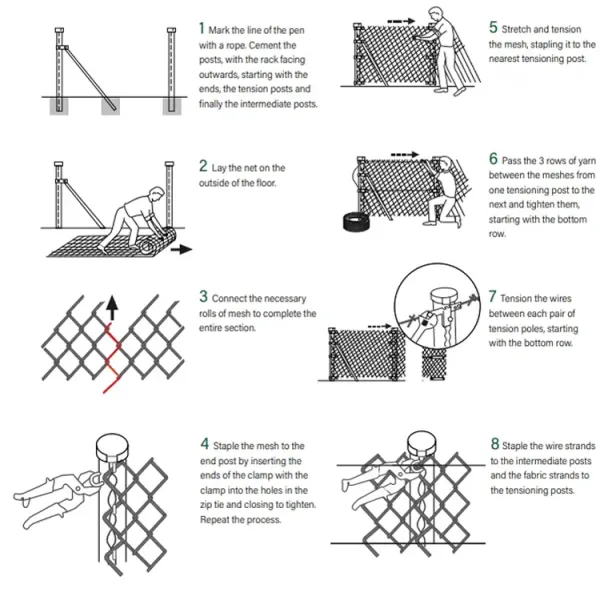 1 Mark the line of the pen with a rope. Cement the posts, with the rack facing outwards, starting with the ends, the tension posts and finally the intermediate posts.

2 Lay the net on the outside of the floor.

3 Connect the necessary rolls of mesh to complete the entire section.

4 Staple the mesh to the end post by inserting the ends of the clamp with the clamp into the holes in the zip tie and closing to tighten. Repeat the process.

5 Stretch and tension the mesh, stapling it to the nearest tensioning post.

6 Pass the 3 rows of yarn between the meshes from one tensioning post to the next and tighten them, starting with the bottom row.

7 Tension the wires between each pair of tension poles, starting with the bottom row.

8 Staple the wire strands to the intermediate posts and the fabric strands to the tensioning posts.