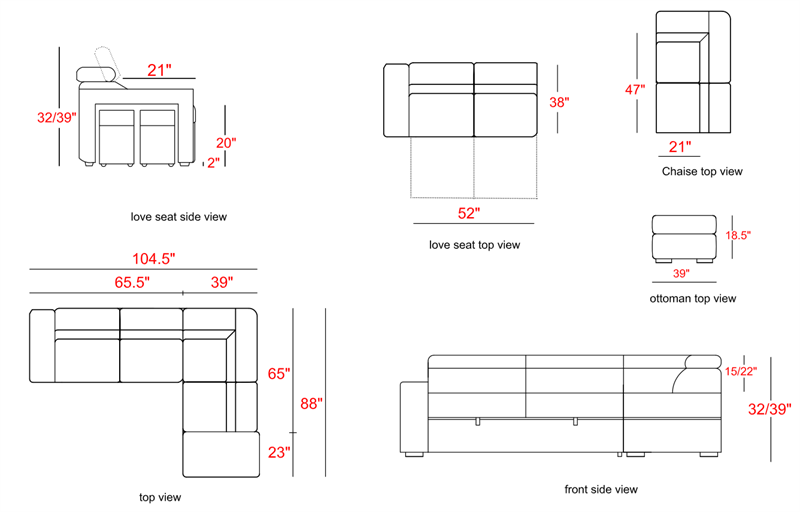 21"
32/39"
20"
2"
love seat side view

38"
52"
love seat top view

47"
21"
Chaise top view

18.5"
39"
ottoman top view

104.5"
65.5"
39"
65"
88"
23"
top view

15/22"
32/39"
front side view