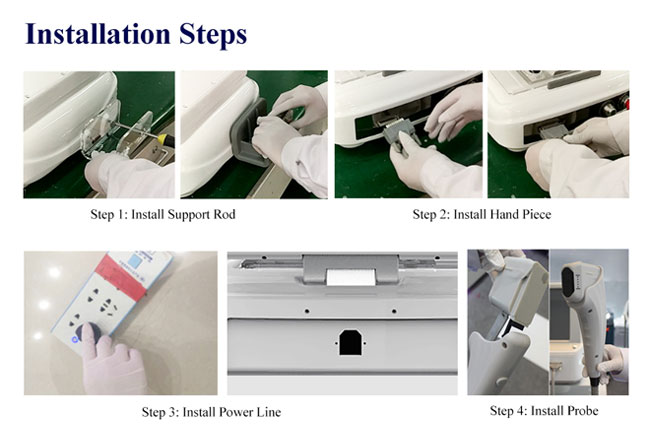 Installation Steps

Step 1: Install Support Rod

Step 2: Install Hand Piece

Step 3: Install Power Line

Step 4: Install Probe