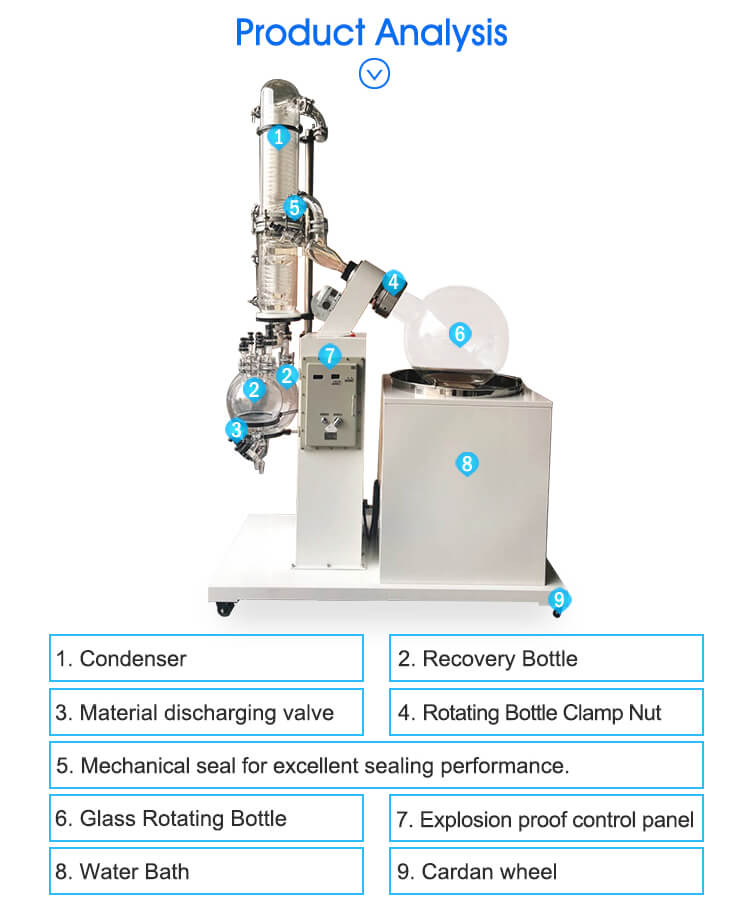 Product Analysis

1
5
4
6
7
2
2
3
8
9

1. Condenser

2. Recovery Bottle

3. Material discharging valve

4. Rotating Bottle Clamp Nut

5. Mechanical seal for excellent sealing performance.

6. Glass Rotating Bottle

7. Explosion proof control panel

8. Water Bath

9. Cardan wheel