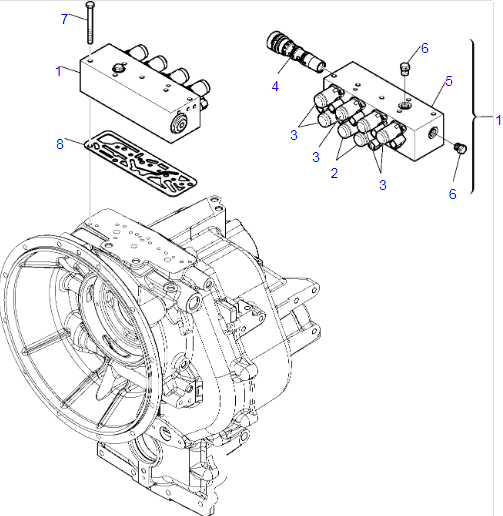 7
1
8
4
6
5
1
3
3
2
3
6