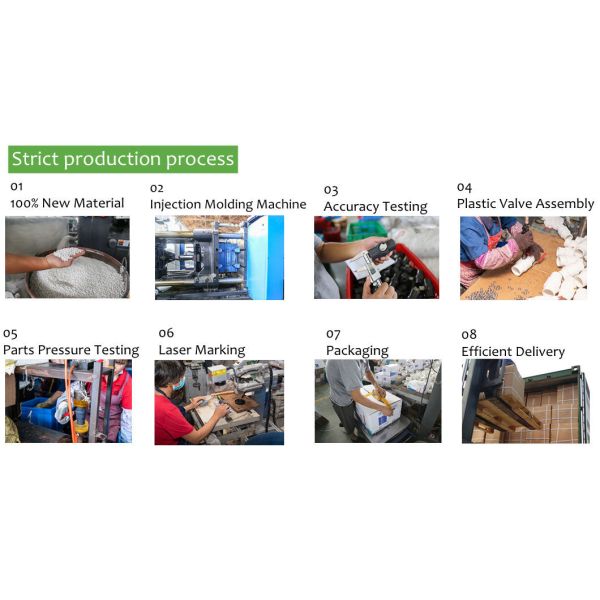 Strict production process

01
100% New Material

02
Injection Molding Machine

03
Accuracy Testing

04
Plastic Valve Assembly

05
Parts Pressure Testing

06
Laser Marking

07
Packaging

08
Efficient Delivery