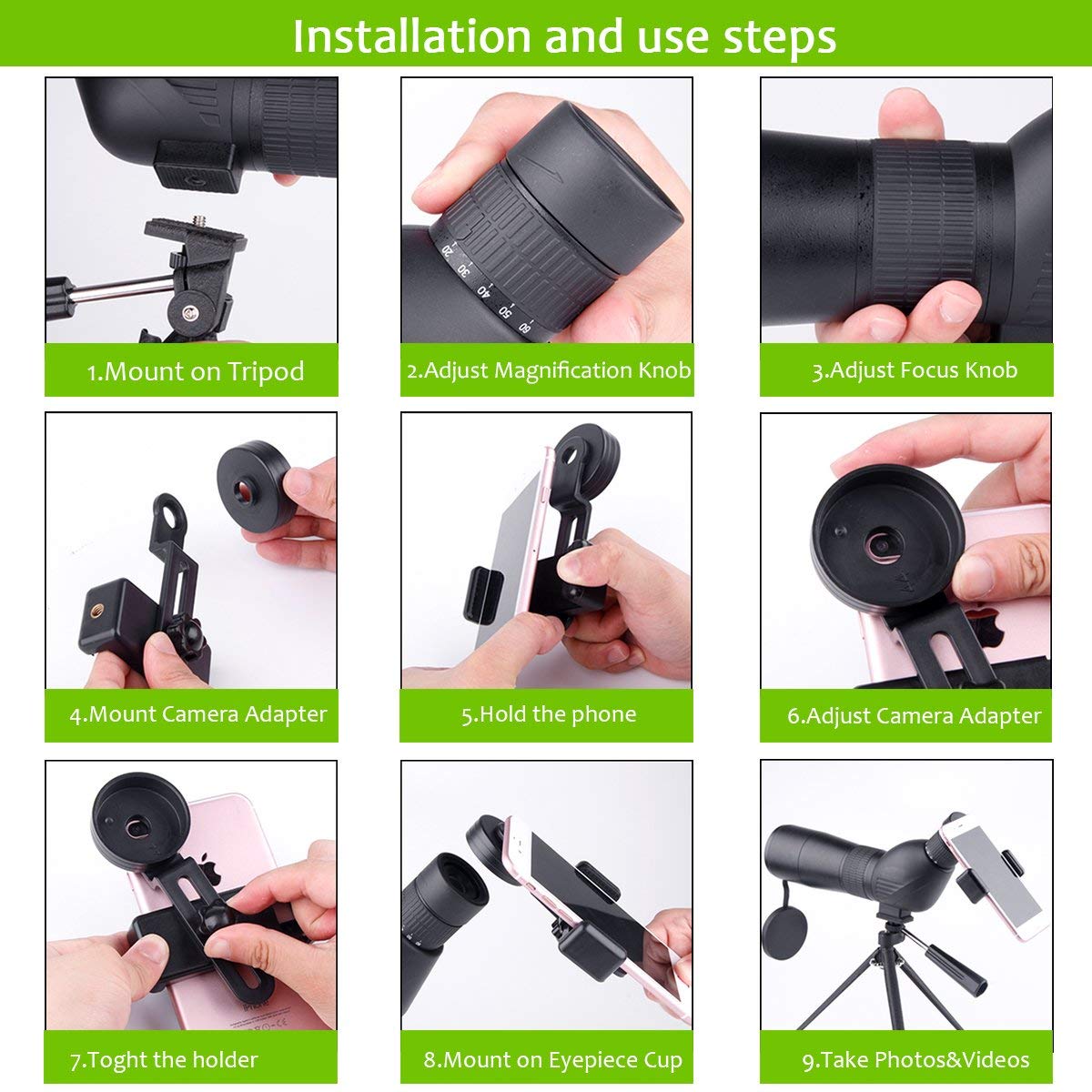 Installation and use steps

20 30 40 50 60

1.Mount on Tripod

2.Adjust Magnification Knob

3.Adjust Focus Knob

4.Mount Camera Adapter

5.Hold the phone

6.Adjust Camera Adapter

7.Toght the holder

8.Mount on Eyepiece Cup

9.Take Photos&Videos