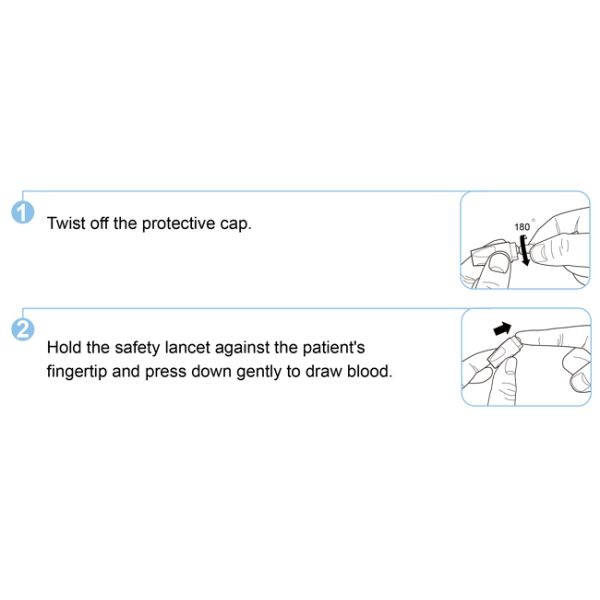 1 Twist off the protective cap.

180°

2 Hold the safety lancet against the patient's fingertip and press down gently to draw blood.