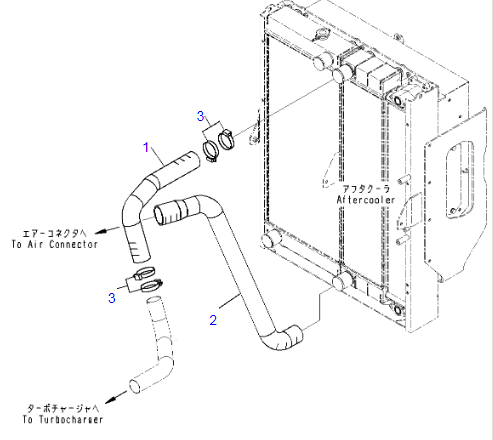 3

1

アフタクーラ
Aftercooler

エアーコネクタへ
To Air Connector

3

2

ターボチャージャへ
To Turbocharger