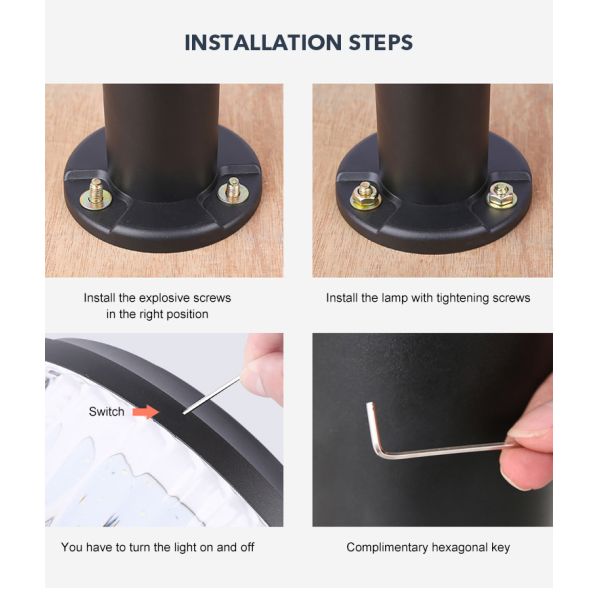 INSTALLATION STEPS

Install the explosive screws in the right position

Install the lamp with tightening screws

Switch

You have to turn the light on and off

Complimentary hexagonal key