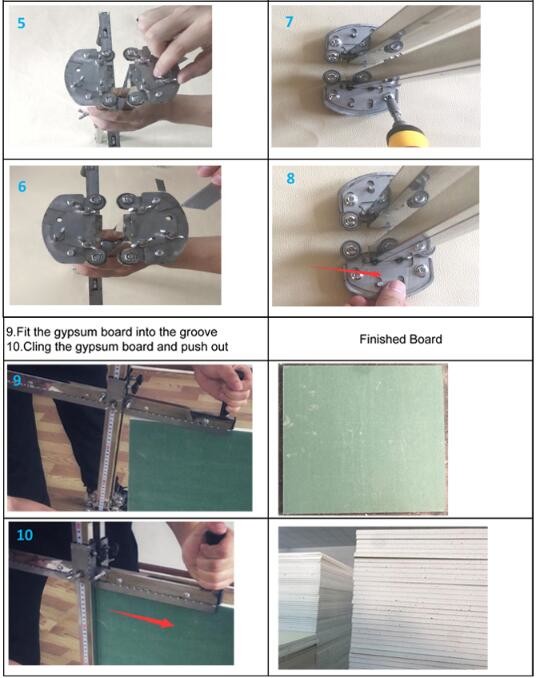 5

7

6

8

9.Fit the gypsum board into the groove
10.Cling the gypsum board and push out

Finished Board

9

10