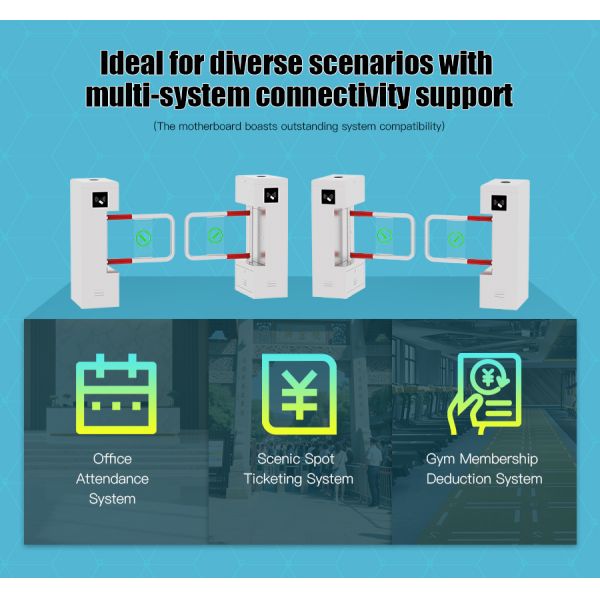 Ideal for diverse scenarios with multi-system connectivity support

(The motherboard boasts outstanding system compatibility)

Office Attendance System

Scenic Spot Ticketing System

Gym Membership Deduction System