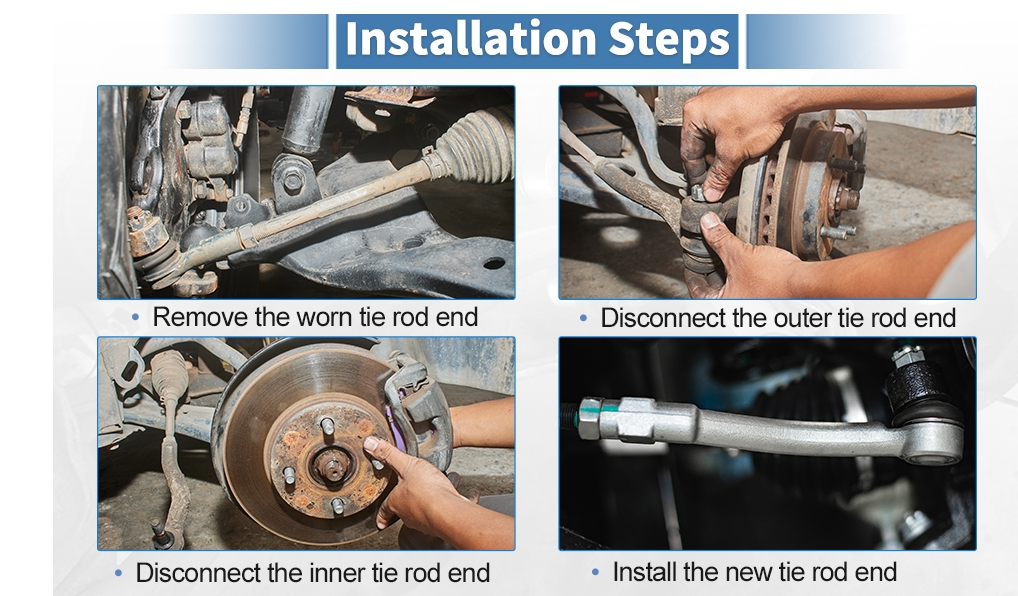 Installation Steps

• Remove the worn tie rod end

• Disconnect the outer tie rod end

• Disconnect the inner tie rod end

• Install the new tie rod end