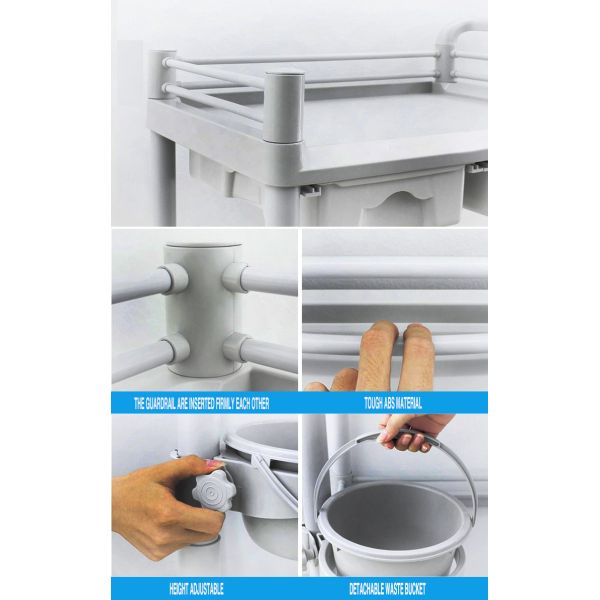 THE GUARDRAIL ARE INSERTED FIRMLY EACH OTHER

TOUGH ABS MATERIAL

HEIGHT ADJUSTABLE

DETACHABLE WASTE BUCKET