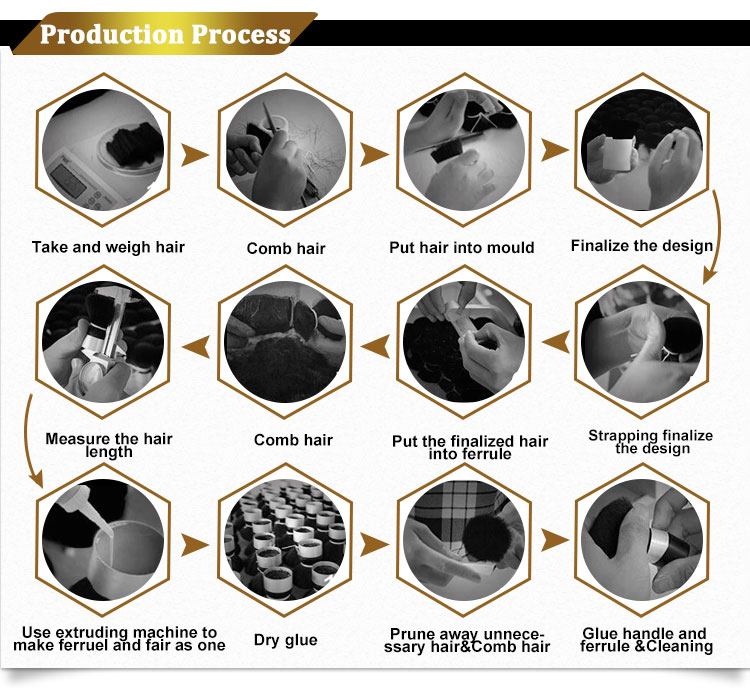 Production Process

Take and weigh hair

Comb hair

Put hair into mould

Finalize the design

Strapping finalize the design

Put the finalized hair into ferrule

Comb hair

Measure the hair length

Use extruding machine to make ferruel and fair as one

Dry glue

Prune away unnecessary hair&Comb hair

Glue handle and ferrule &Cleaning