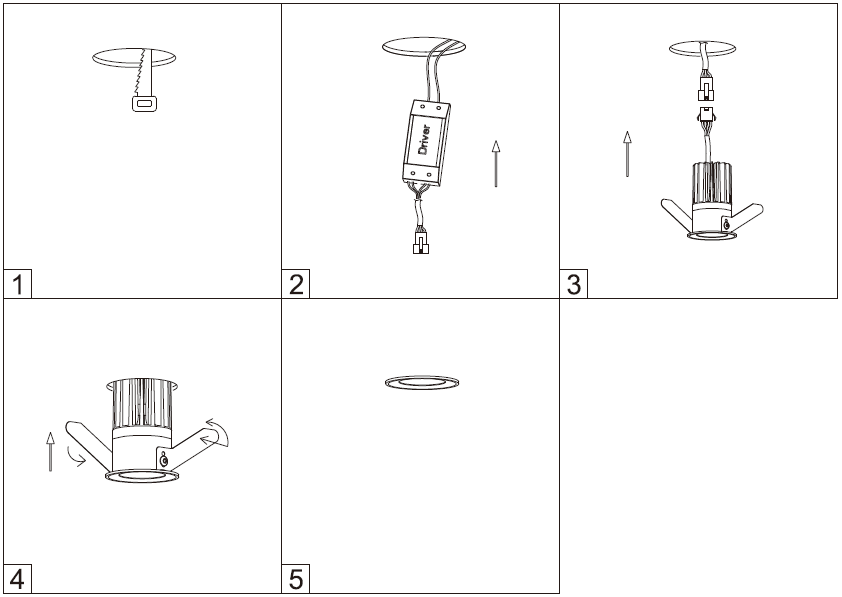 1

Driver

2

3

4

5