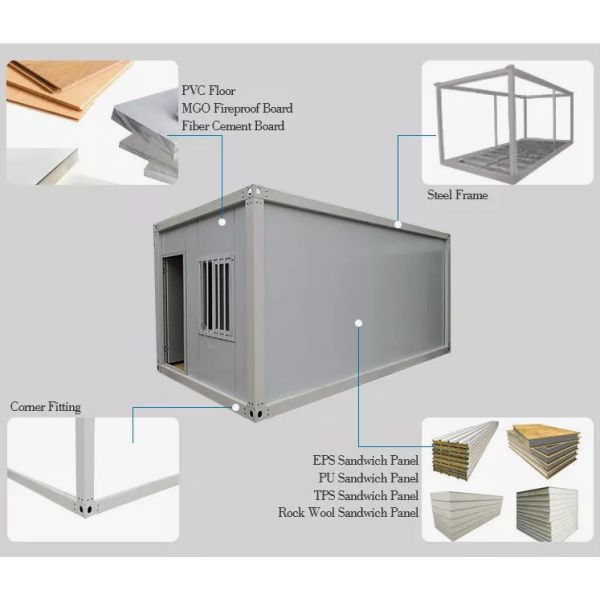 PVC Floor
MGO Fireproof Board
Fiber Cement Board

Steel Frame

Corner Fitting

EPS Sandwich Panel
PU Sandwich Panel
TPS Sandwich Panel
Rock Wool Sandwich Panel