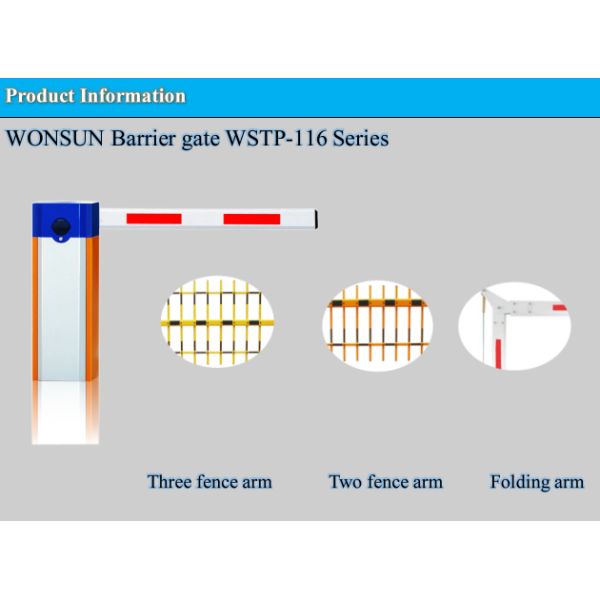 Product Information

WONSUN Barrier gate WSTP-116 Series

Three fence arm

Two fence arm

Folding arm