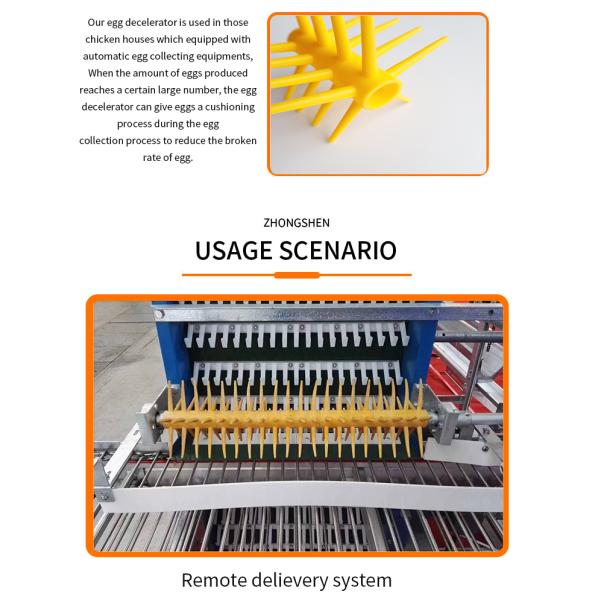 Our egg decelerator is used in those chicken houses which equipped with automatic egg collecting equipments, When the amount of eggs produced reaches a certain large number, the egg decelerator can give eggs a cushioning process during the egg collection process to reduce the broken rate of egg.

ZHONGSHEN

USAGE SCENARIO

Remote delievery system