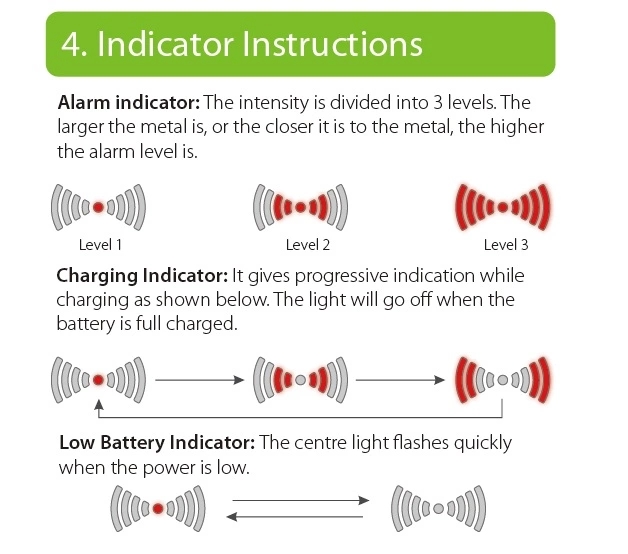 4. Indicator Instructions

Alarm indicator: The intensity is divided into 3 levels. The larger the metal is, or the closer it is to the metal, the higher the alarm level is.

Level 1

Level 2

Level 3

Charging Indicator: It gives progressive indication while charging as shown below. The light will go off when the battery is full charged.

Low Battery Indicator: The centre light flashes quickly when the power is low.