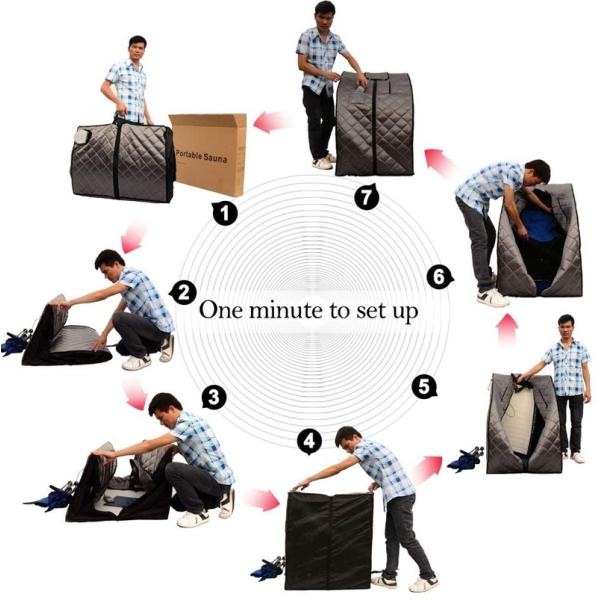 Portable Sauna

1

2

3

4

5

6

7

One minute to set up