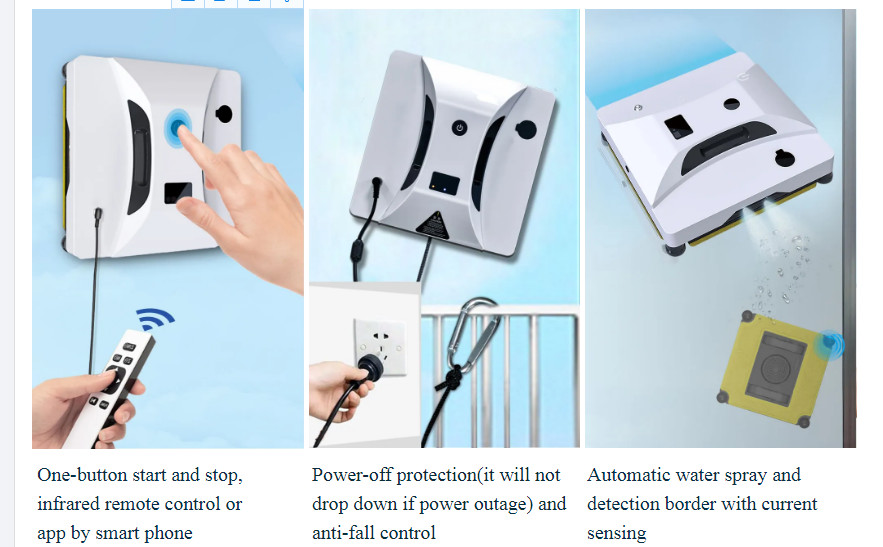 One-button start and stop, infrared remote control or app by smart phone

Power-off protection(it will not drop down if power outage) and anti-fall control

Automatic water spray and detection border with current sensing